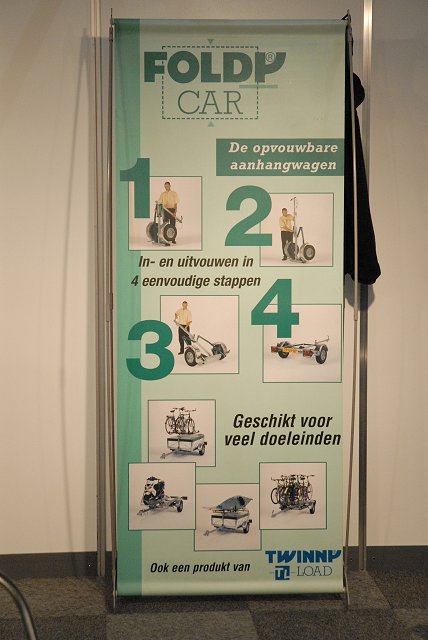 FOLDY®
CAR

De opvouwbare aanhangwagen

1

2

In- en uitvouwen in 4 eenvoudige stappen

3

4

Geschikt voor veel doeleinden

Ook een produkt van TWINNY LOAD